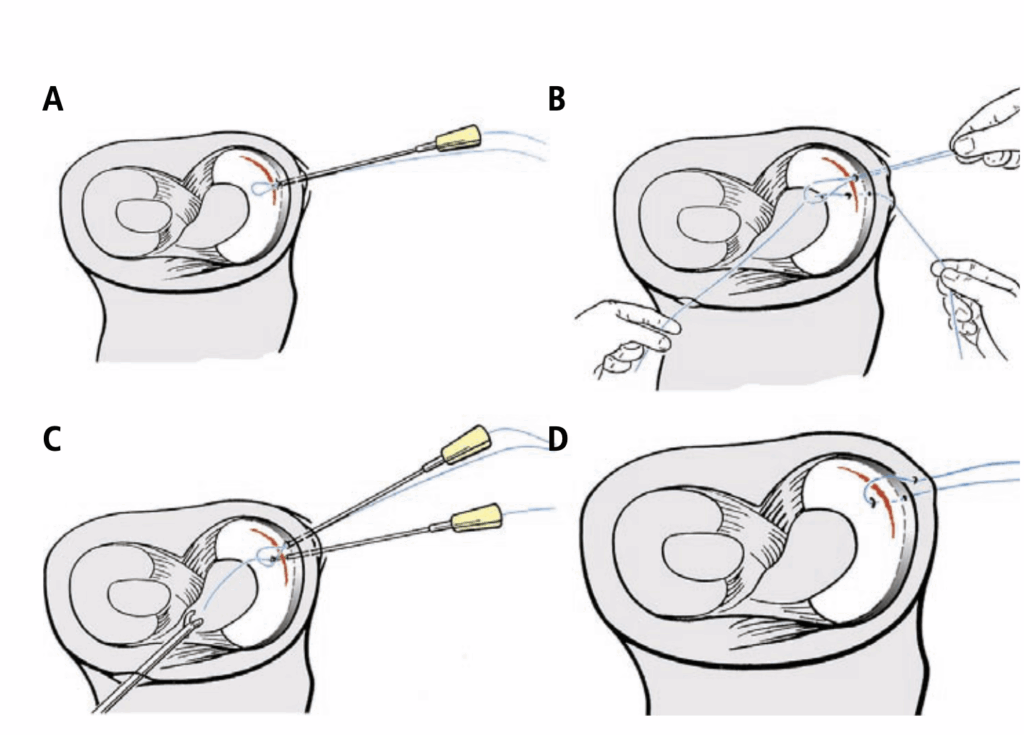 A

B

C

D